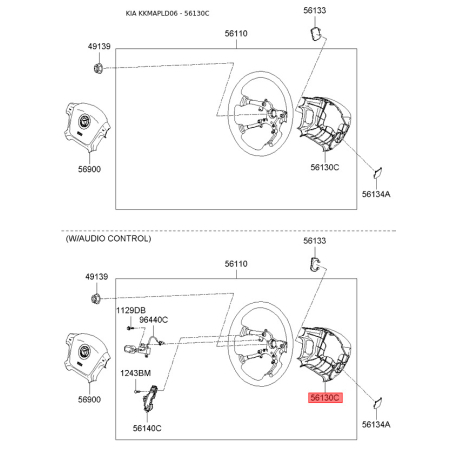 KIA KKMAPLD06 - 56130C

56133

56110

49139

56900

56130C

56134A

(W/AUDIO CONTROL)

56133

56110

49139

1129DB

96440C

1243BM

56900

56140C

56130C

56134A