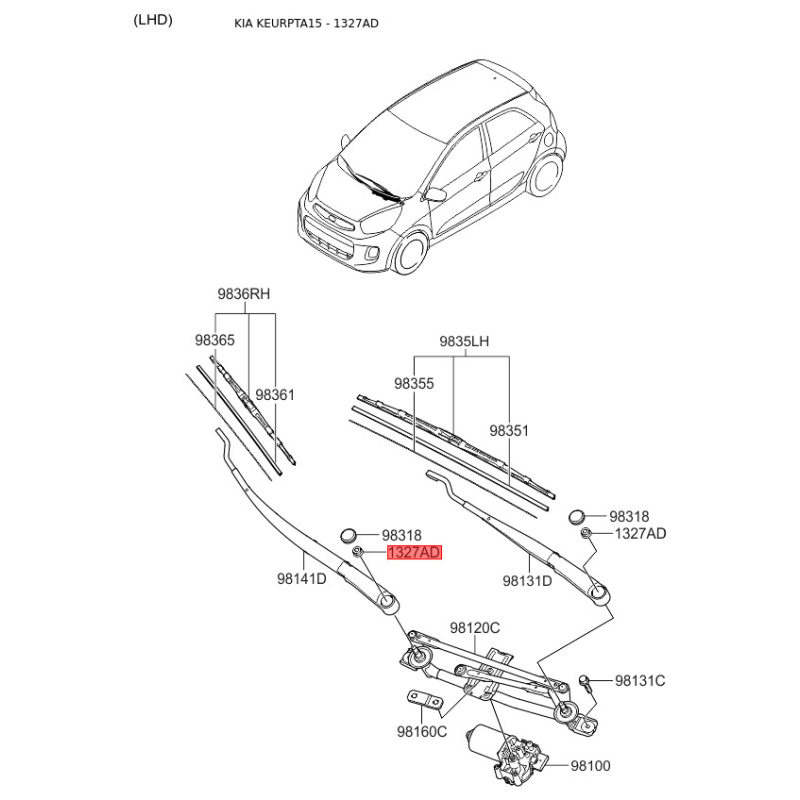 (LHD) KIA KEURPTA15 - 1327AD

9836RH
98365
98361
9835LH
98355
98351
98318
1327AD
98318
1327AD
98141D
98131D
98120C
98131C
98160C
98100