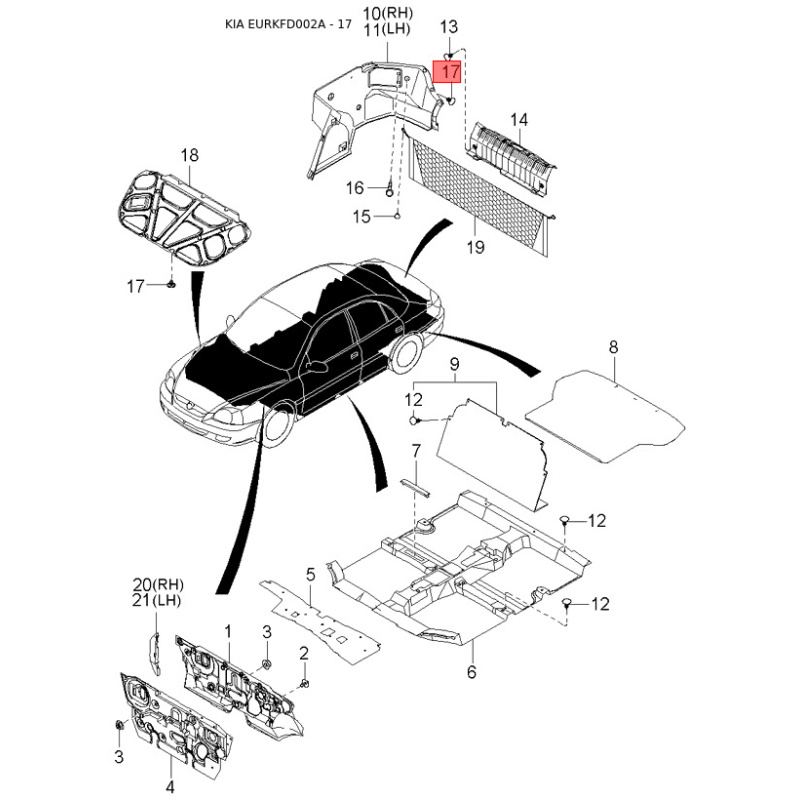 KIA EURKFD002A - 17

10(RH)
11(LH)

13

17

14

18

16

15

19

17

8

9

12

7

12

12

20(RH)
21(LH)

5

1

3

2

6

3

4