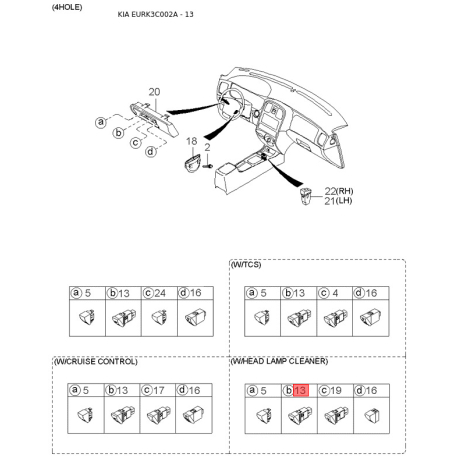 (4HOLE)

KIA EURK3C002A - 13

20
a
b
c
d
18
2
22(RH)
21(LH)

| a 5 | b 13 | c 24 | d 16 |
|---|---|---|---|
| | | | |

(W/TCS)

| a 5 | b 13 | c 4 | d 16 |
|---|---|---|---|
| | | | |

(W/CRUISE CONTROL)

| a 5 | b 13 | c 17 | d 16 |
|---|---|---|---|
| | | | |

(W/HEAD LAMP CLEANER)

| a 5 | b 13 | c 19 | d 16 |
|---|---|---|---|
| | | | |