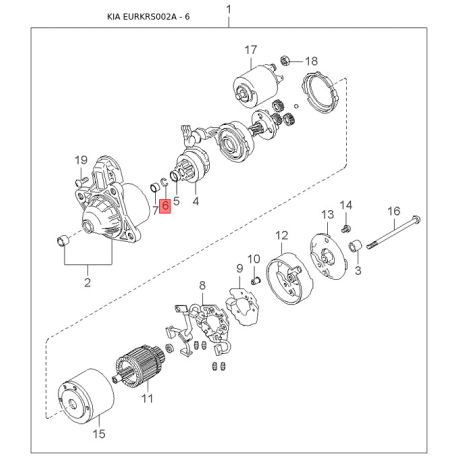 KIA EURKRS002A - 6

1

17

18

19

7

6

5

4

2

14

13

16

12

3

10

9

8

11

15