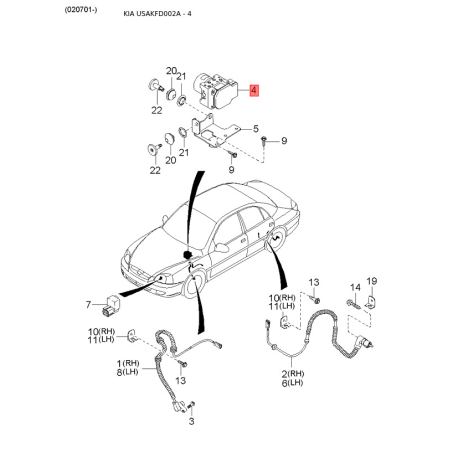 (020701-)

KIA USAKFD002A - 4

20
21
4
22
5
9
20
21
22
9
13
14
19
10(RH)
11(LH)
7
10(RH)
11(LH)
1(RH)
8(LH)
13
2(RH)
6(LH)
3