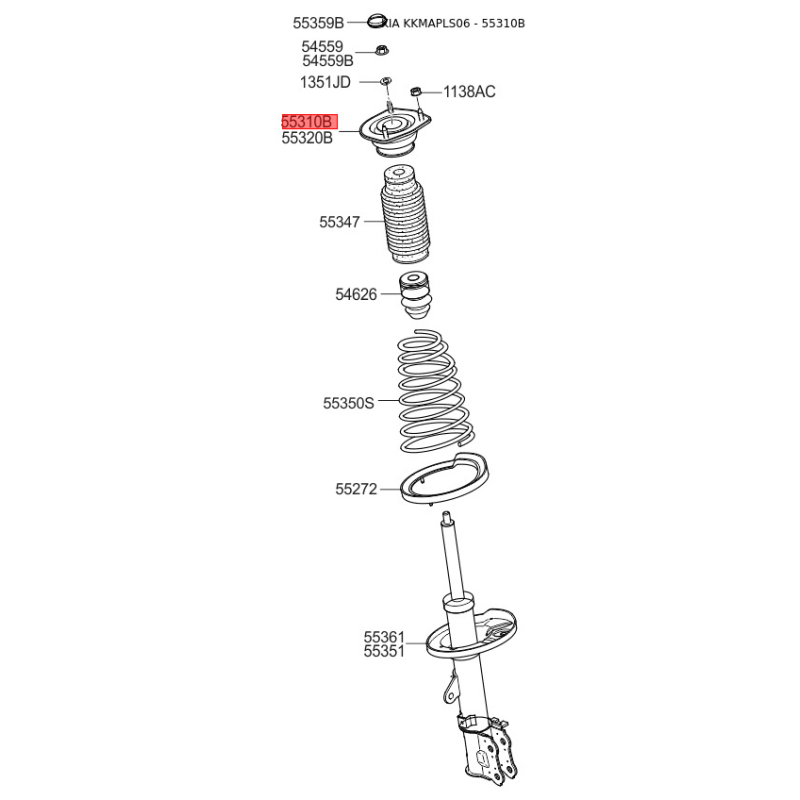 55359B
KIA KKMAPLS06 - 55310B
54559
54559B
1351JD
1138AC
55310B
55320B
55347
54626
55350S
55272
55361
55351