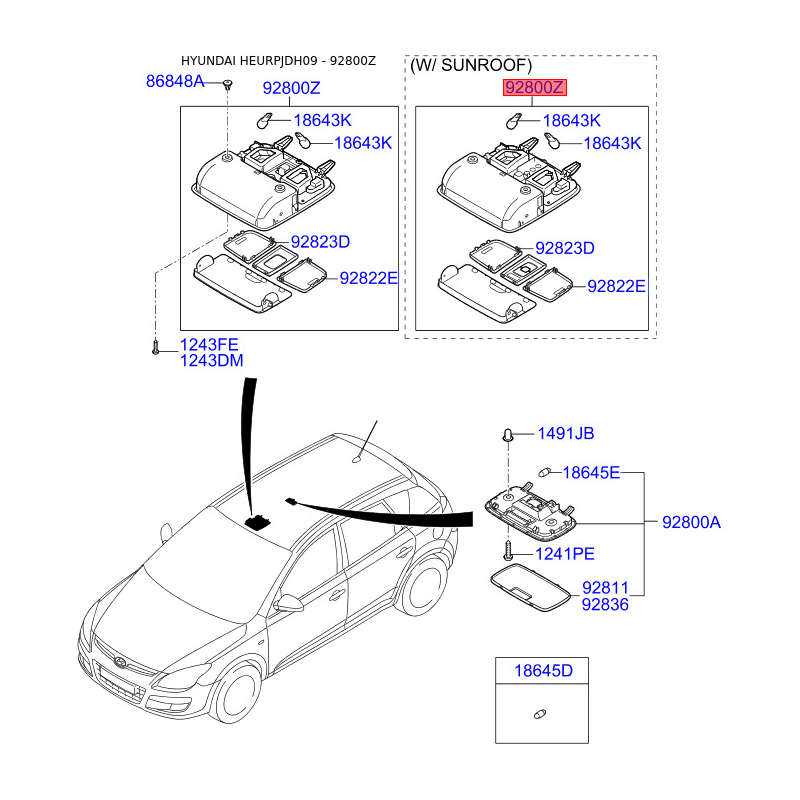 HYUNDAI HEURPJDH09 - 92800Z

86848A

92800Z

18643K

18643K

92823D

92822E

1243FE
1243DM

(W/ SUNROOF)

92800Z

18643K

18643K

92823D

92822E

1491JB

18645E

92800A

1241PE

92811
92836

18645D