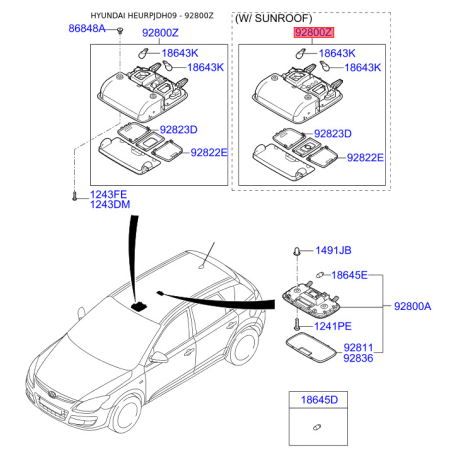 HYUNDAI HEURPJDH09 - 92800Z

86848A
92800Z
18643K
18643K
92823D
92822E
1243FE
1243DM

(W/ SUNROOF)
92800Z
18643K
18643K
92823D
92822E

1491JB
18645E
92800A
1241PE
92811
92836

18645D