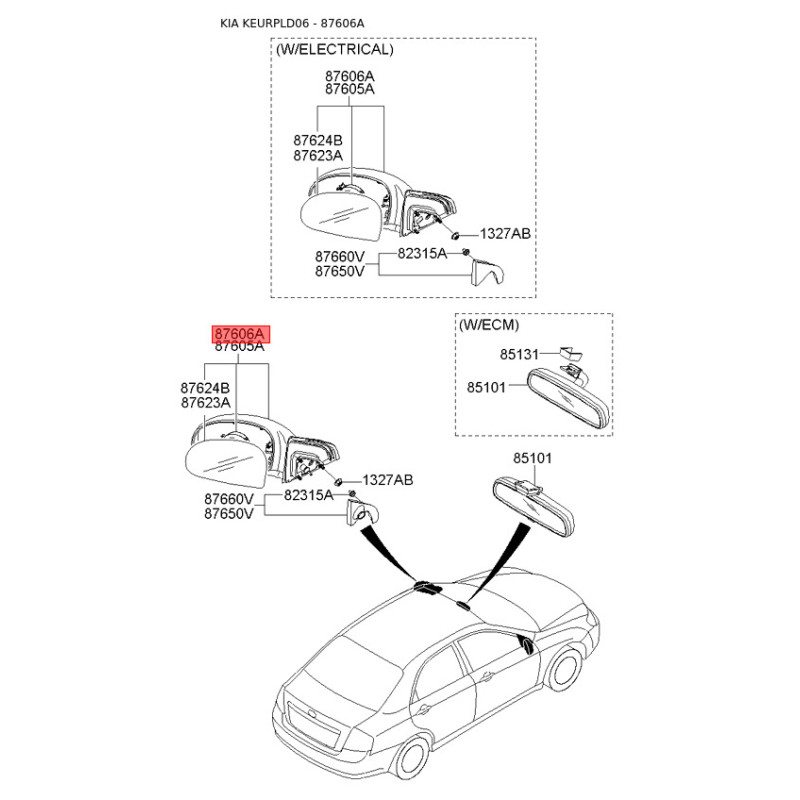 KIA KEURPLD06 - 87606A

(W/ELECTRICAL)

87606A
87605A

87624B
87623A

1327AB

87660V
87650V
82315A

87606A
87605A

87624B
87623A

1327AB

87660V
87650V
82315A

(W/ECM)

85131

85101

85101