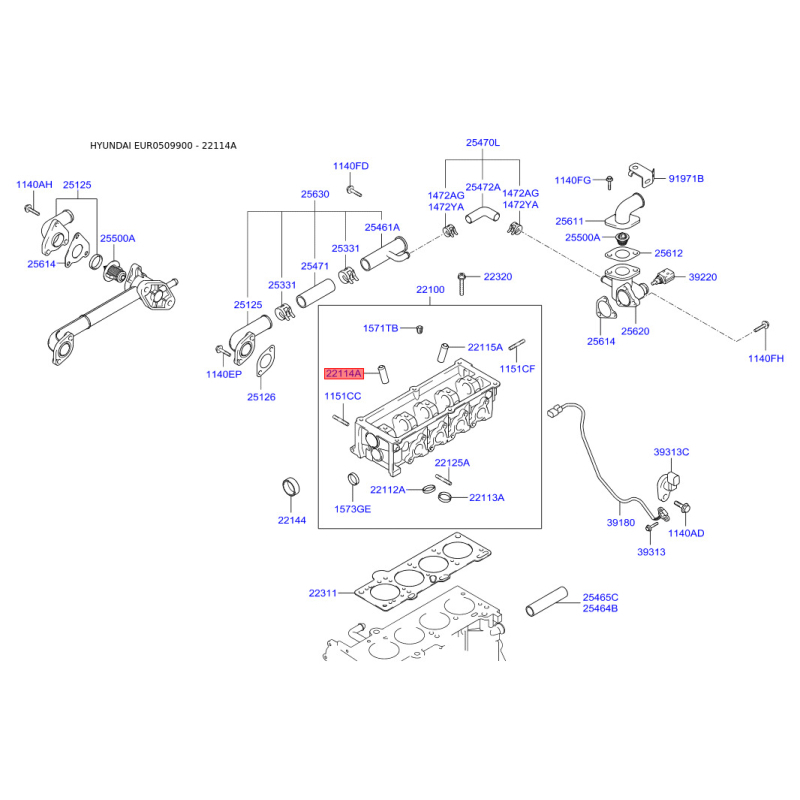 HYUNDAI EUR0509900 - 22114A

1140AH
25125
25500A
25614
1140FD
25630
25461A
25331
25471
25331
25125
1140EP
25126
25470L
1472AG
1472YA
25472A
1472AG
1472YA
1140FG
91971B
25611
25500A
25612
39220
25614
25620
1140FH
22320
22100
1571TB
22115A
1151CF
22114A
1151CC
22125A
22112A
22113A
1573GE
22144
39313C
39180
1140AD
39313
22311
25465C
25464B