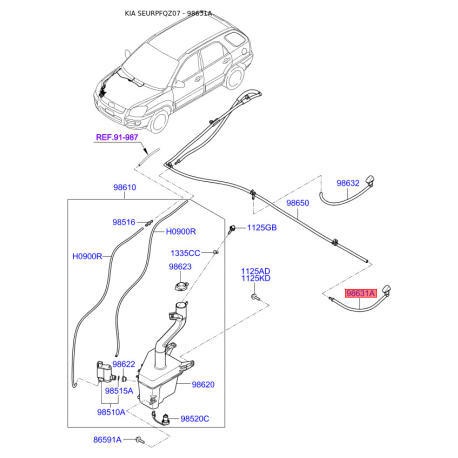 KIA SEURPFQZ07 - 98631A

REF.91-987

98610

98632

98650

98516

H0900R

1125GB

H0900R

1335CC

98623

1125AD
1125KD

98631A

98622

98620

98515A

98510A

98520C

86591A