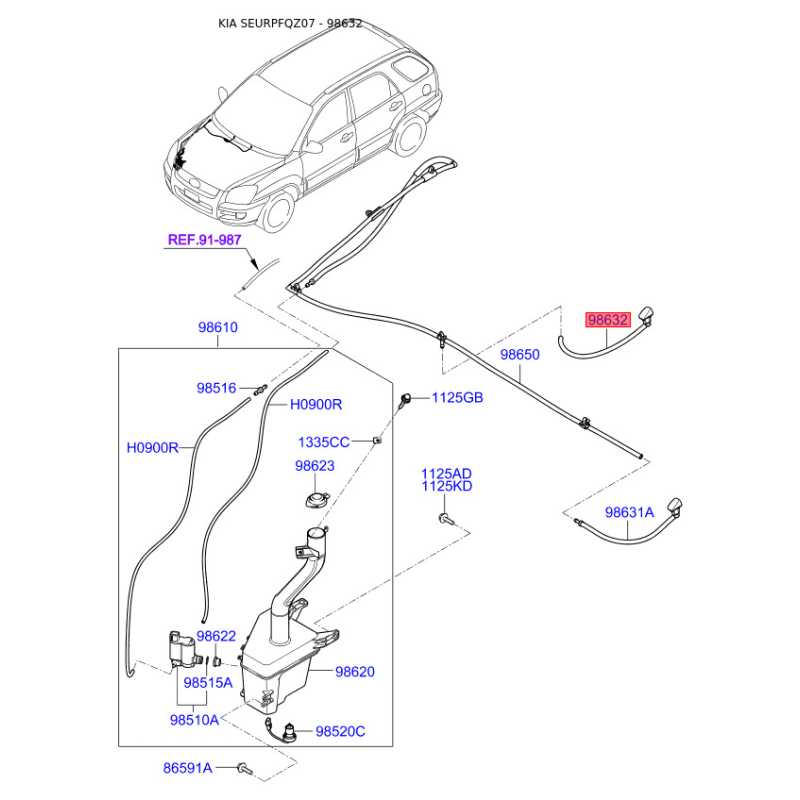 KIA SEURPFQZ07 - 98632

REF.91-987

98610

98632

98650

98516

H0900R

1125GB

H0900R

1335CC

98623

1125AD
1125KD

98631A

98622

98620

98515A

98510A

98520C

86591A