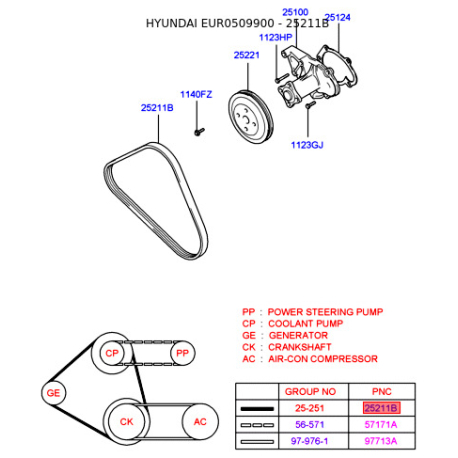 HYUNDAI EUR0509900 - 25211B

25100
25124
1123HP
25221
1140FZ
25211B
1123GJ

PP : POWER STEERING PUMP
CP : COOLANT PUMP
GE : GENERATOR
CK : CRANKSHAFT
AC : AIR-CON COMPRESSOR

CP
PP
GE
CK
AC

| | GROUP NO | PNC |
|---|---|---|
| | 25-251 | 25211B |
| | 56-571 | 57171A |
| | 97-976-1 | 97713A |