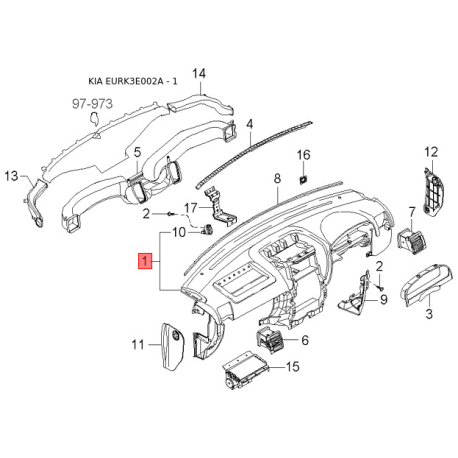 KIA EURK3E002A - 1

14

97-973

4

5

16

12

13

8

2

17

7

10

1

2

9

3

11

6

15