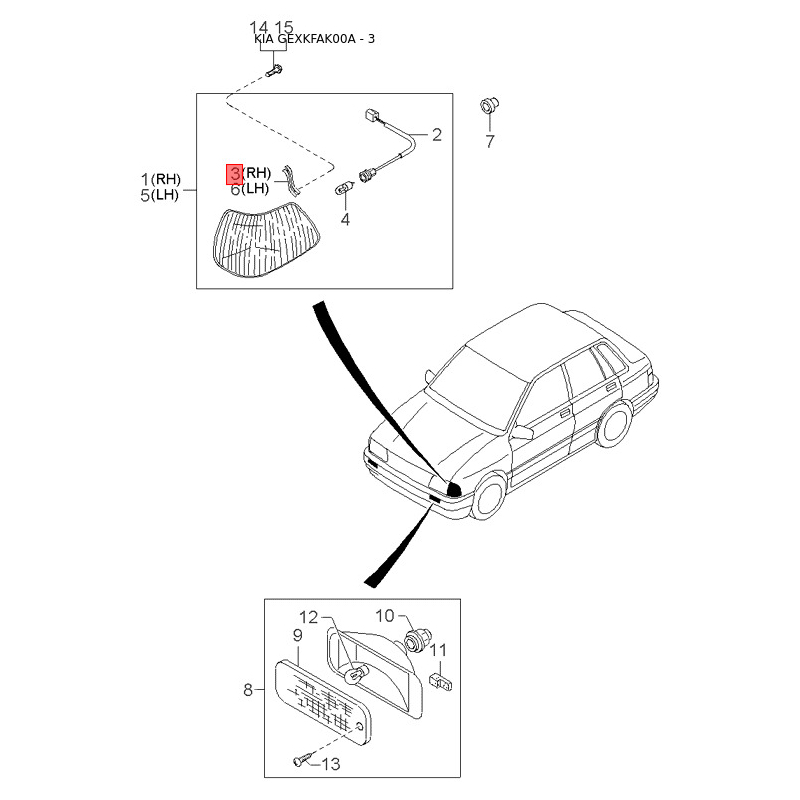 14 15
KIA GEXKFAK00A - 3

2

7

1(RH)
5(LH)

3(RH)
6(LH)

4

12
10
9
11
8
13