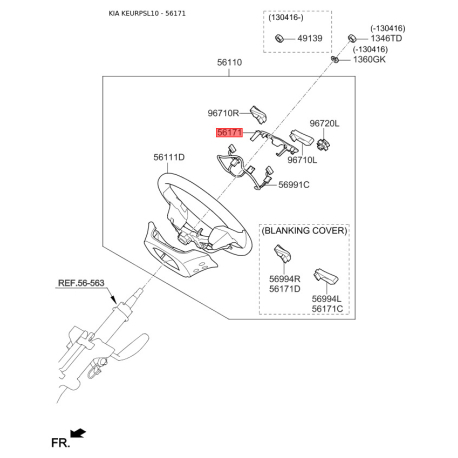 KIA KEURPSL10 - 56171

(130416-)
49139

(-130416)
1346TD
(-130416)
1360GK

56110

96710R
56171
96720L
96710L
56111D
56991C

(BLANKING COVER)
56994R
56171D
56994L
56171C

REF.56-563

FR.