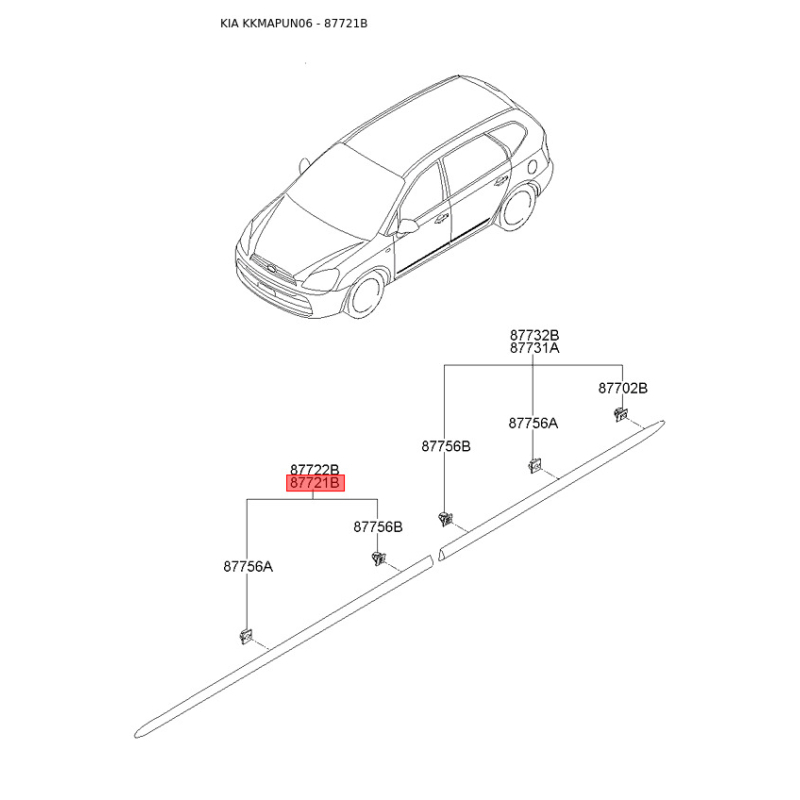 KIA KKMAPUN06 - 87721B

87732B
87731A

87702B

87756A

87756B

87722B
87721B

87756B

87756A