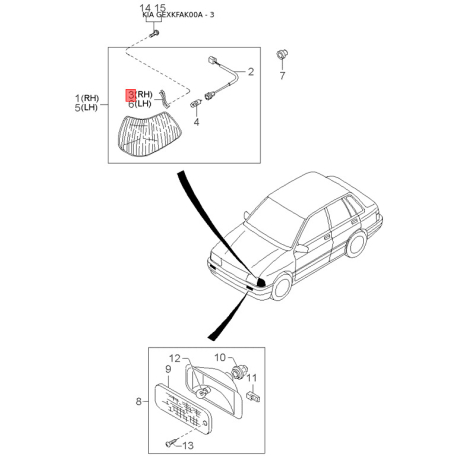 14 15
KIA GEXKFAK00A - 3

2

7

1(RH)
5(LH)

3(RH)
6(LH)

4

12
10
9
11
8
13