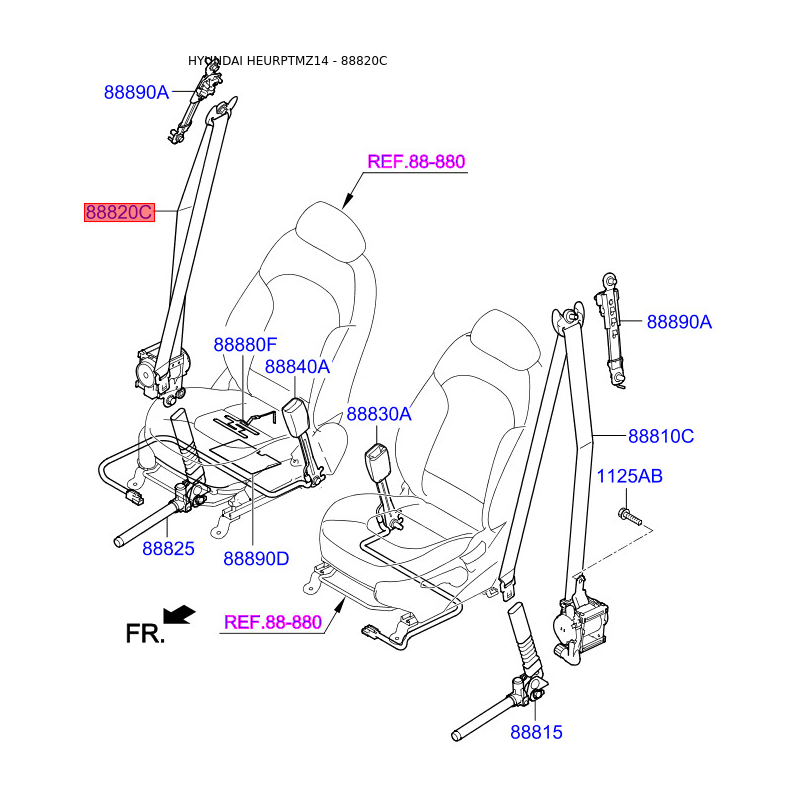 HYUNDAI HEURPTMZ14 - 88820C

88890A

REF.88-880

88820C

88890A

88880F

88840A

88830A

88810C

1125AB

88825

88890D

FR.

REF.88-880

88815