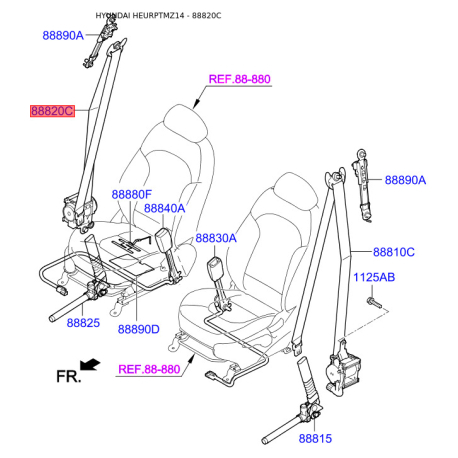 HYUNDAI HEURPTMZ14 - 88820C

88890A

REF.88-880

88820C

88890A

88880F

88840A

88830A

88810C

1125AB

88825

88890D

FR.

REF.88-880

88815