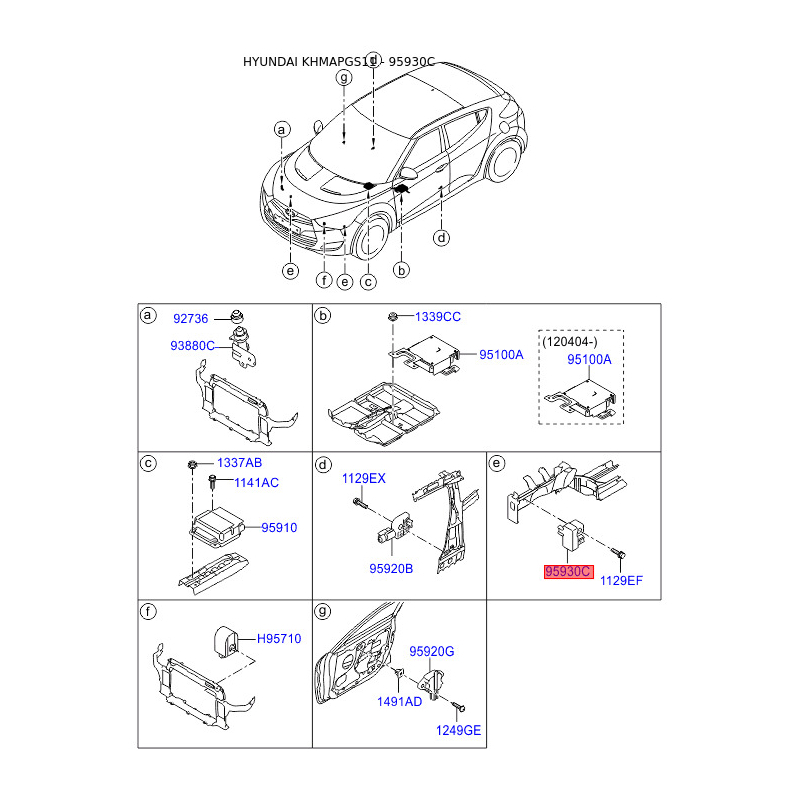 HYUNDAI KHMAPGS11 - 95930C

g
a
d
e
f
e
c
b

a
92736
93880C

b
1339CC
95100A
(120404-)
95100A

c
1337AB
1141AC
95910

d
1129EX
95920B

e
95930C
1129EF

f
H95710

g
95920G
1491AD
1249GE