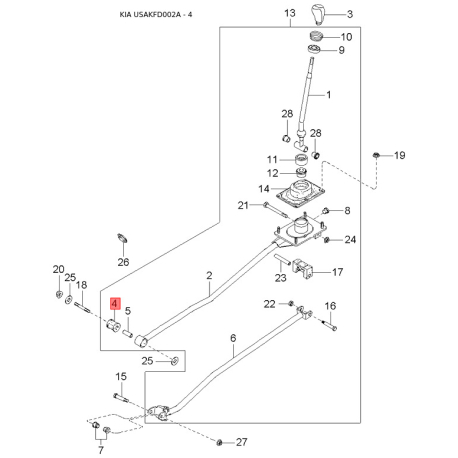 KIA USAKFD002A - 4

13
3
10
9
1
28
28
19
11
12
14
21
8
24
26
23
17
20
25
18
2
4
5
22
16
6
25
15
7
27