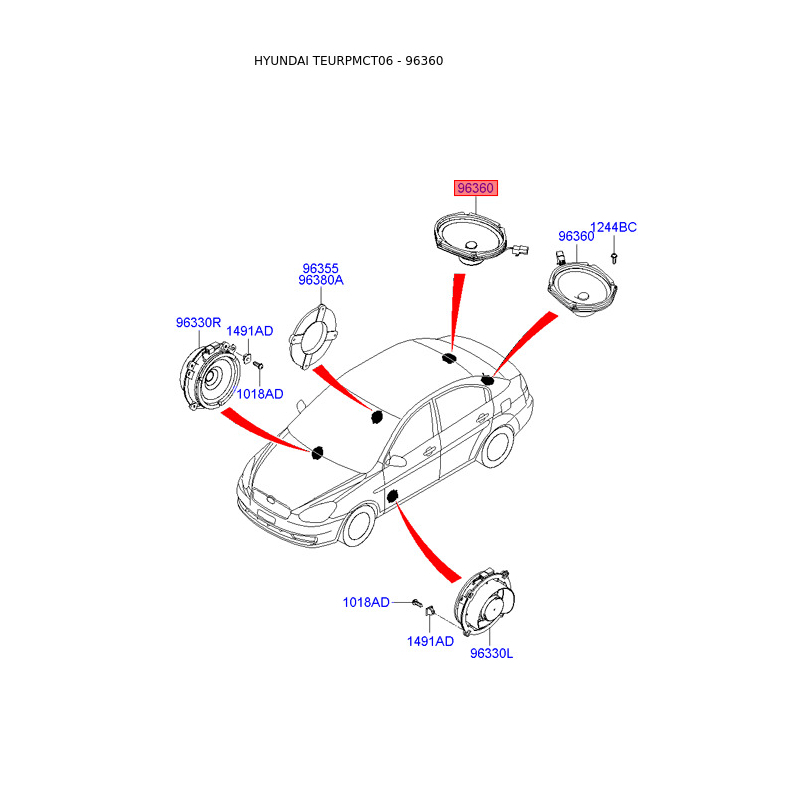 HYUNDAI TEURPMCT06 - 96360

96360

96360

1244BC

96355
96380A

96330R

1491AD

1018AD

1018AD

1491AD

96330L