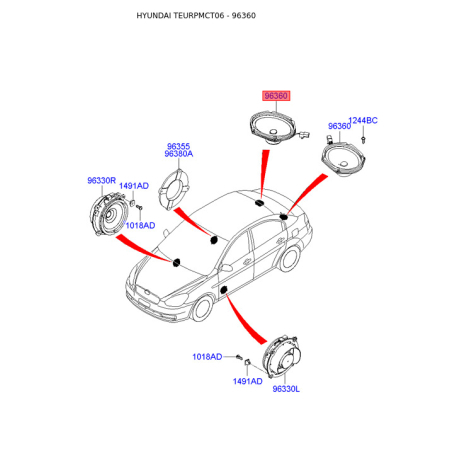 HYUNDAI TEURPMCT06 - 96360

96360

96360

1244BC

96355
96380A

96330R

1491AD

1018AD

1018AD

1491AD

96330L