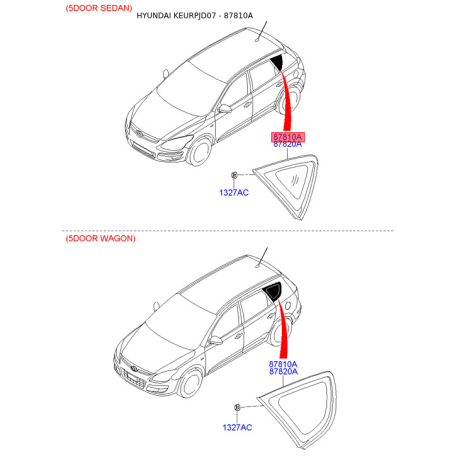 (5DOOR SEDAN)
HYUNDAI KEURPJD07 - 87810A

87810A
87820A

1327AC

(5DOOR WAGON)

87810A
87820A

1327AC