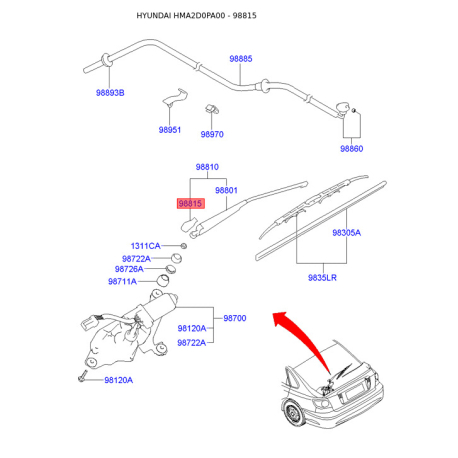 HYUNDAI HMA2D0PA00 - 98815

98885
98893B
98951
98970
98860
98810
98801
98815
98305A
9835LR
1311CA
98722A
98726A
98711A
98700
98120A
98722A
98120A