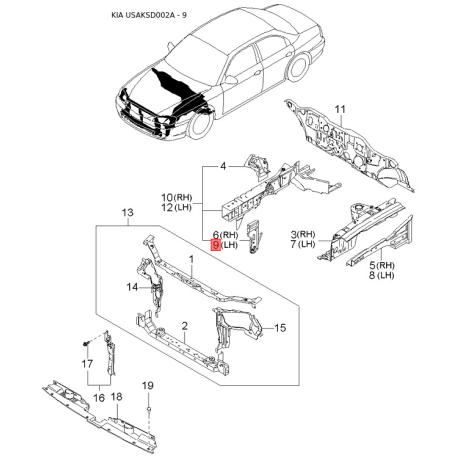 KIA USAKSD002A - 9

11

4

10 (RH)
12 (LH)

13

6 (RH)
9 (LH)

3 (RH)
7 (LH)

5 (RH)
8 (LH)

1

14

2

15

17

16

18

19