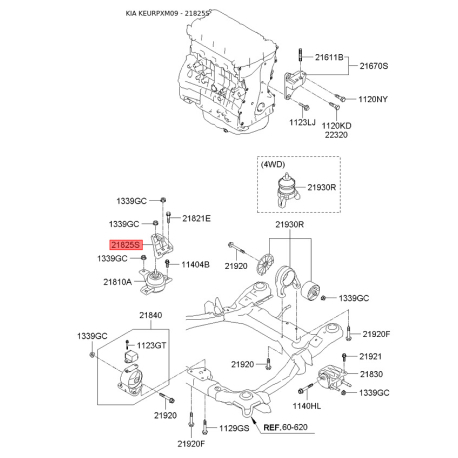 KIA KEURPXM09 - 21825S

21611B
21670S
1120NY
1123LJ
1120KD
22320

(4WD)
21930R

1339GC
21821E
1339GC
21825S
1339GC
11404B
21810A

21930R
21920
1339GC

21840
1339GC
1123GT
21920F
21920
21921
21830
1339GC
1140HL
21920
1129GS
REF.60-620
21920F