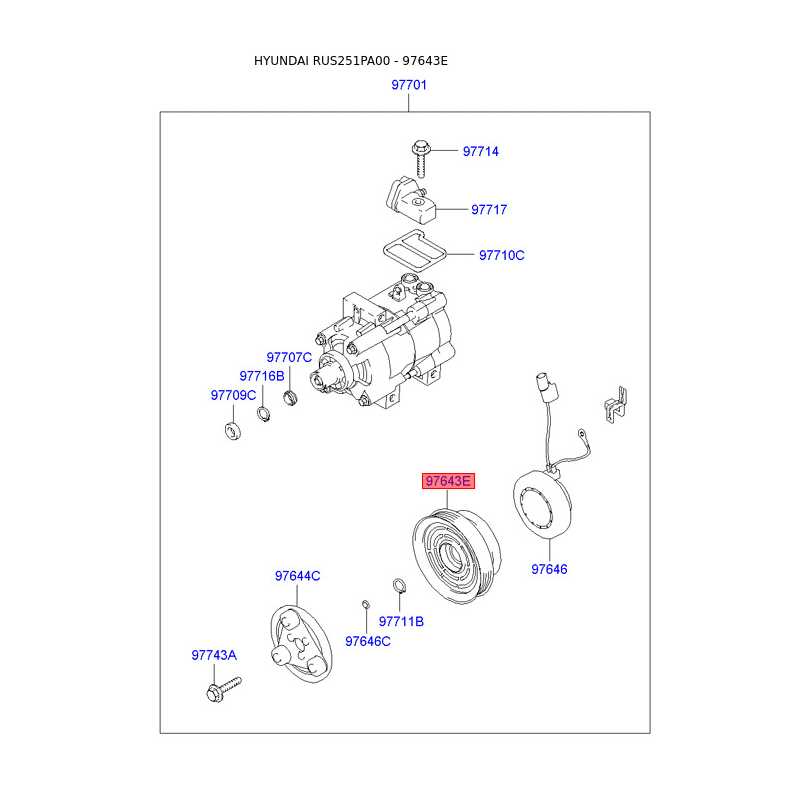 HYUNDAI RUS251PA00 - 97643E

97701

97714

97717

97710C

97707C

97716B

97709C

97643E

97646

97644C

97711B

97646C

97743A