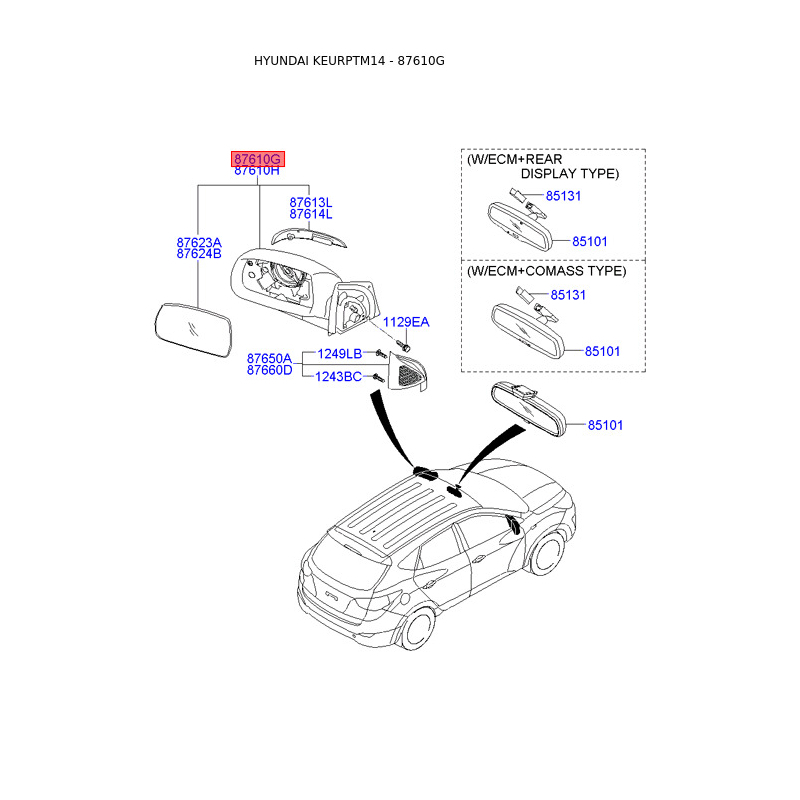 HYUNDAI KEURPTM14 - 87610G

87610G
87610H

87613L
87614L

87623A
87624B

1129EA

87650A
87660D

1249LB
1243BC

(W/ECM+REAR DISPLAY TYPE)

85131
85101

(W/ECM+COMASS TYPE)

85131
85101

85101