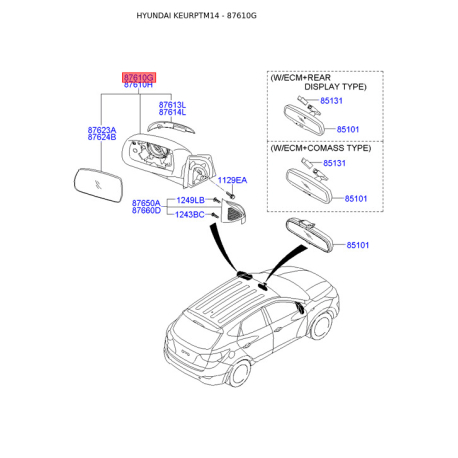 HYUNDAI KEURPTM14 - 87610G

87610G
87610H

87613L
87614L

87623A
87624B

1129EA

87650A
87660D

1249LB

1243BC

(W/ECM+REAR DISPLAY TYPE)

85131

85101

(W/ECM+COMASS TYPE)

85131

85101

85101