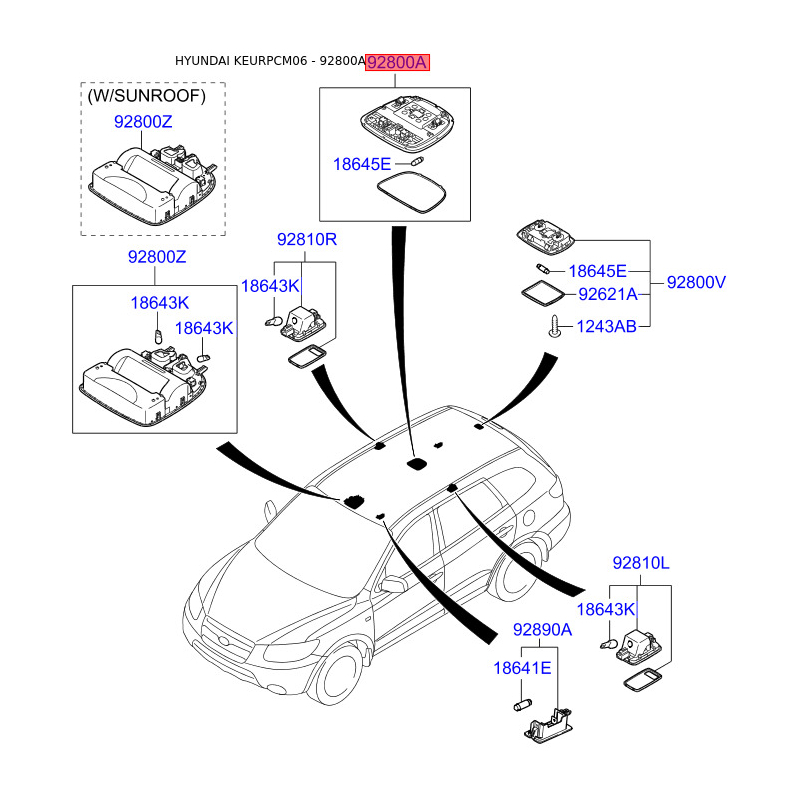 HYUNDAI KEURPCM06 - 92800A 92800A

(W/SUNROOF)
92800Z

18645E

92810R
18643K

92800Z
18643K
18643K

18645E
92621A
1243AB
92800V

92810L
18643K

92890A
18641E