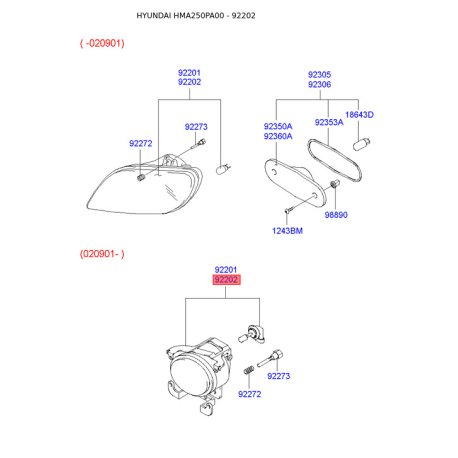 HYUNDAI HMA250PA00 - 92202

( -020901)

92201
92202

92273

92272

92305
92306

92350A
92360A

92353A

18643D

98890

1243BM

(020901- )

92201
92202

92273

92272