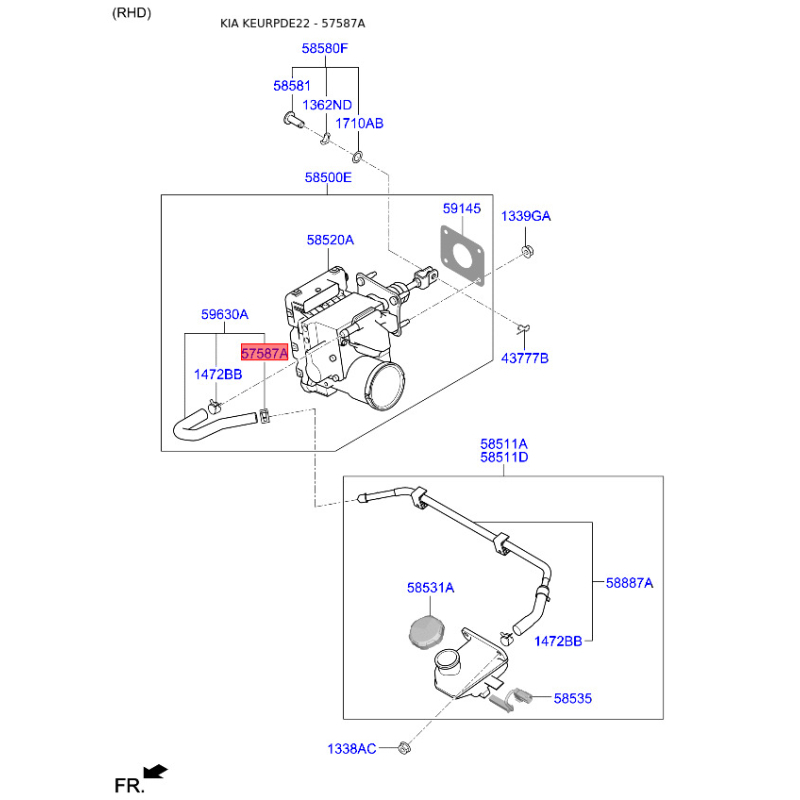 (RHD)

KIA KEURPDE22 - 57587A

58580F
58581
1362ND
1710AB
58500E
59145
1339GA
58520A
59630A
57587A
1472BB
43777B
58511A
58511D
58887A
58531A
1472BB
58535
1338AC

FR.