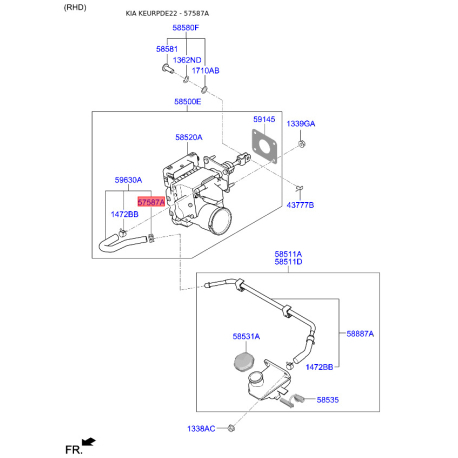 (RHD)

KIA KEURPDE22 - 57587A

58580F
58581
1362ND
1710AB
58500E
59145
1339GA
58520A
59630A
57587A
1472BB
43777B
58511A
58511D
58887A
58531A
1472BB
58535
1338AC
FR.