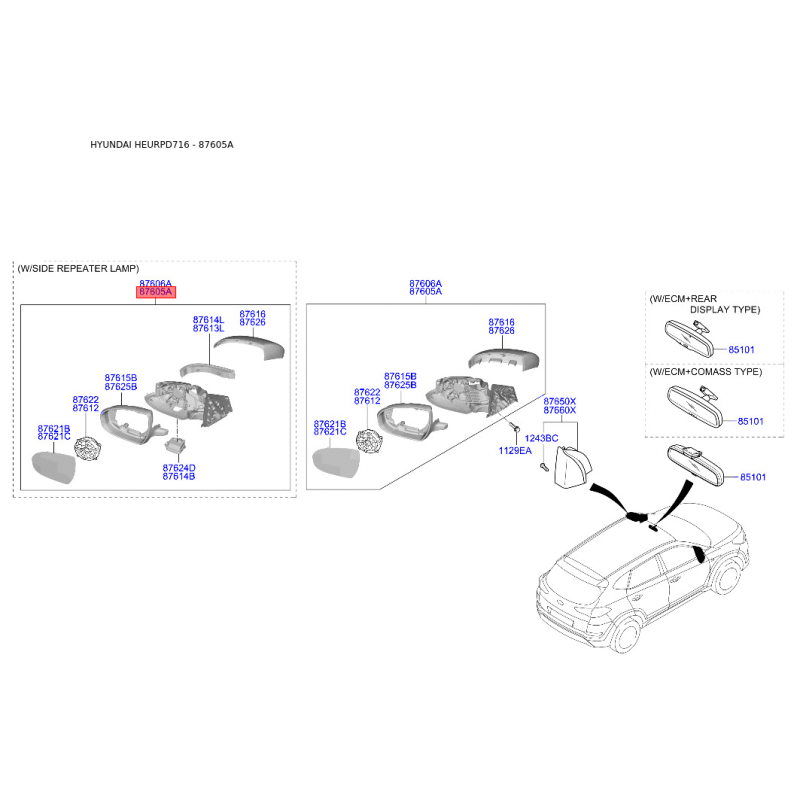 HYUNDAI HEURPD716 - 87605A

(W/SIDE REPEATER LAMP)

87606A
87605A

87614L
87613L

87616
87626

87615B
87625B

87622
87612

87621B
87621C

87624D
87614B

87606A
87605A

87616
87626

87615B
87625B

87622
87612

87621B
87621C

87650X
87660X

1243BC

1129EA

(W/ECM+REAR DISPLAY TYPE)

85101

(W/ECM+COMASS TYPE)

85101

85101