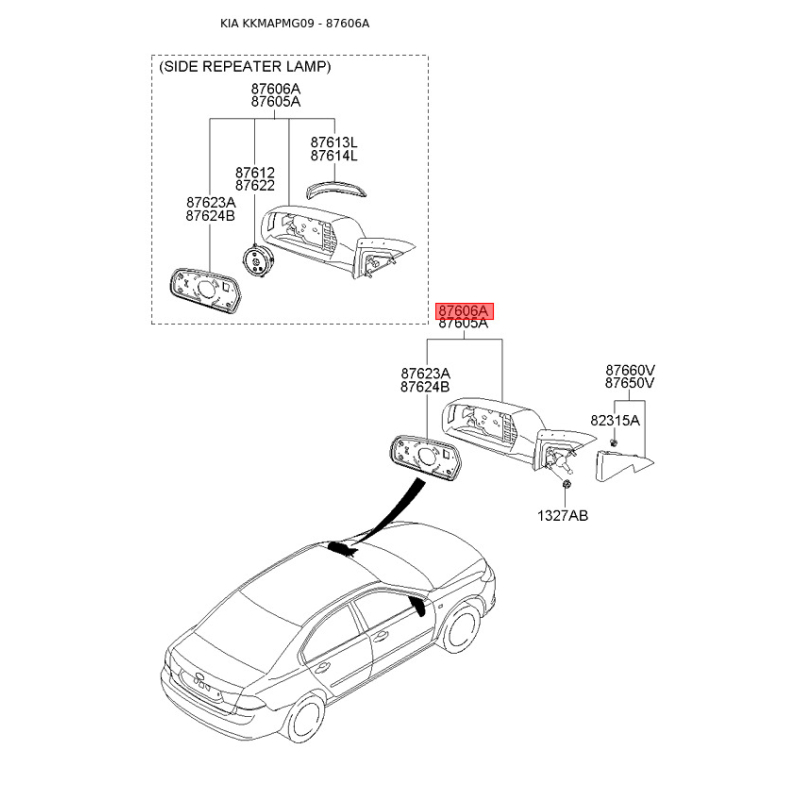 KIA KKMAPMG09 - 87606A

(SIDE REPEATER LAMP)

87606A
87605A

87613L
87614L

87612
87622

87623A
87624B

87606A
87605A

87623A
87624B

87660V
87650V

82315A

1327AB