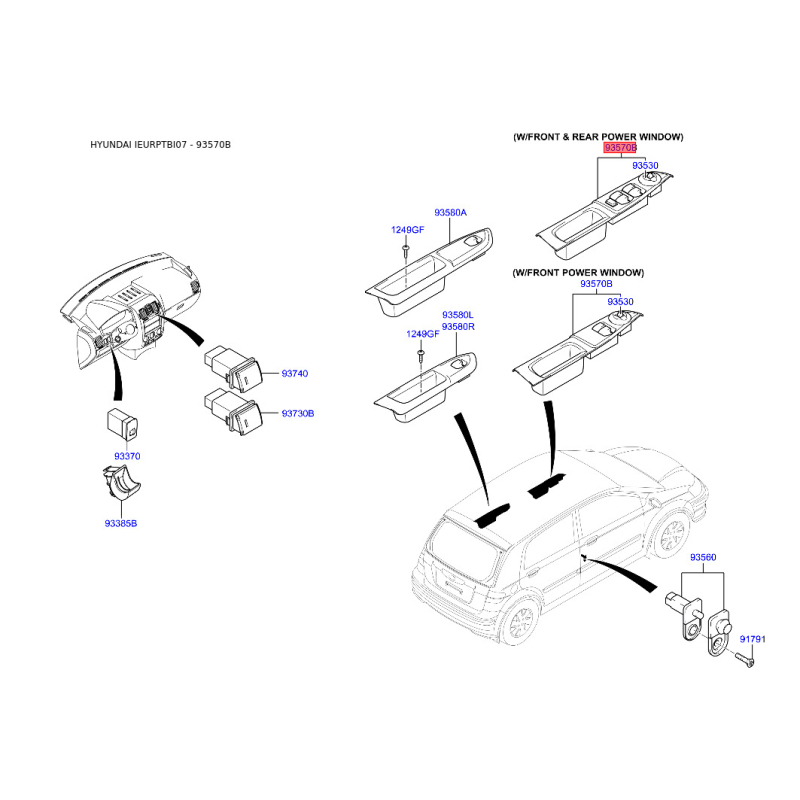 HYUNDAI IEURPTBI07 - 93570B

(W/FRONT & REAR POWER WINDOW)
93570B
93530

93580A
1249GF

(W/FRONT POWER WINDOW)
93570B
93530

93580L
93580R
1249GF

93740
93730B
93370
93385B

93560
91791