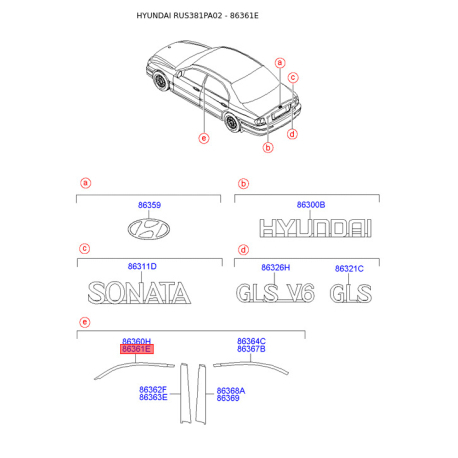 HYUNDAI RUS381PA02 - 86361E

a
c
e
b
d

a
86359

b
86300B
HYUNDAI

c
86311D
SONATA

d
86326H
GLS V6
86321C
GLS

e
86360H
86361E
86364C
86367B
86362F
86363E
86368A
86369