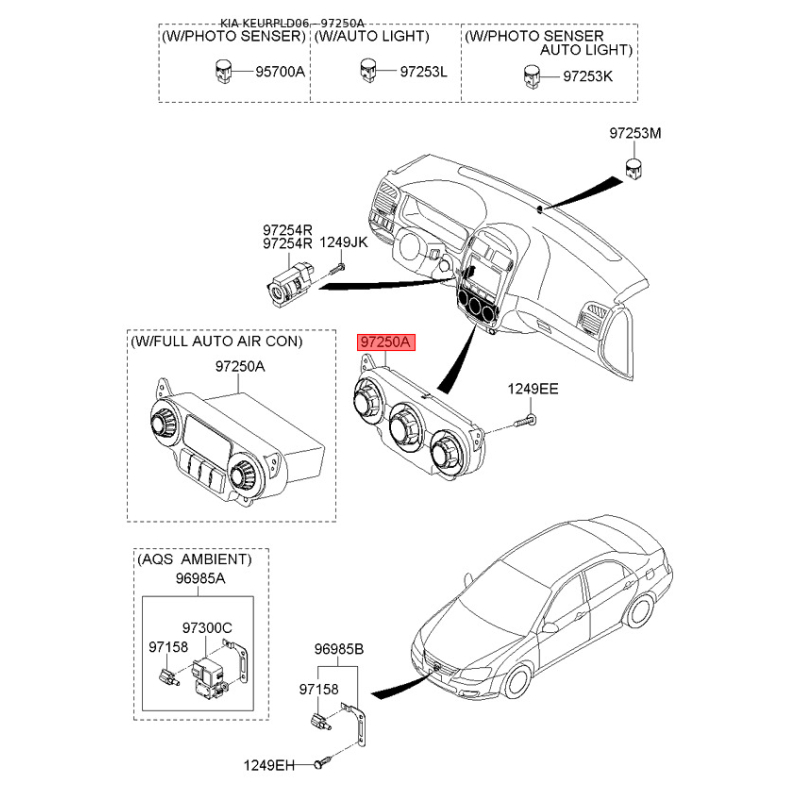 KIA-KEURPLD06—97250A
(W/PHOTO SENSER)
95700A
(W/AUTO LIGHT)
97253L
(W/PHOTO SENSER AUTO LIGHT)
97253K

97253M

97254R
97254R
1249JK

(W/FULL AUTO AIR CON)
97250A

97250A

1249EE

(AQS AMBIENT)
96985A
97300C
97158

96985B
97158

1249EH