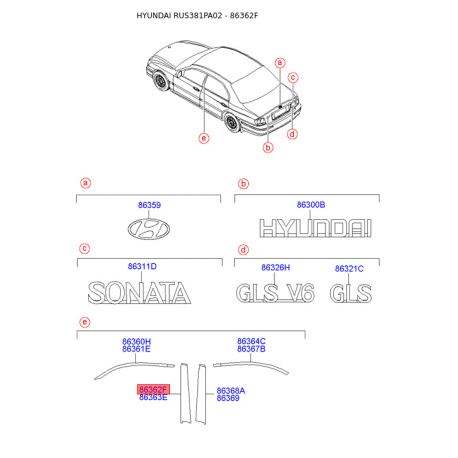 HYUNDAI RUS381PA02 - 86362F

a
c
e
b
d

a
86359

b
86300B
HYUNDAI

c
86311D
SONATA

d
86326H
GLS V6
86321C
GLS

e
86360H
86361E
86364C
86367B
86362F
86363E
86368A
86369