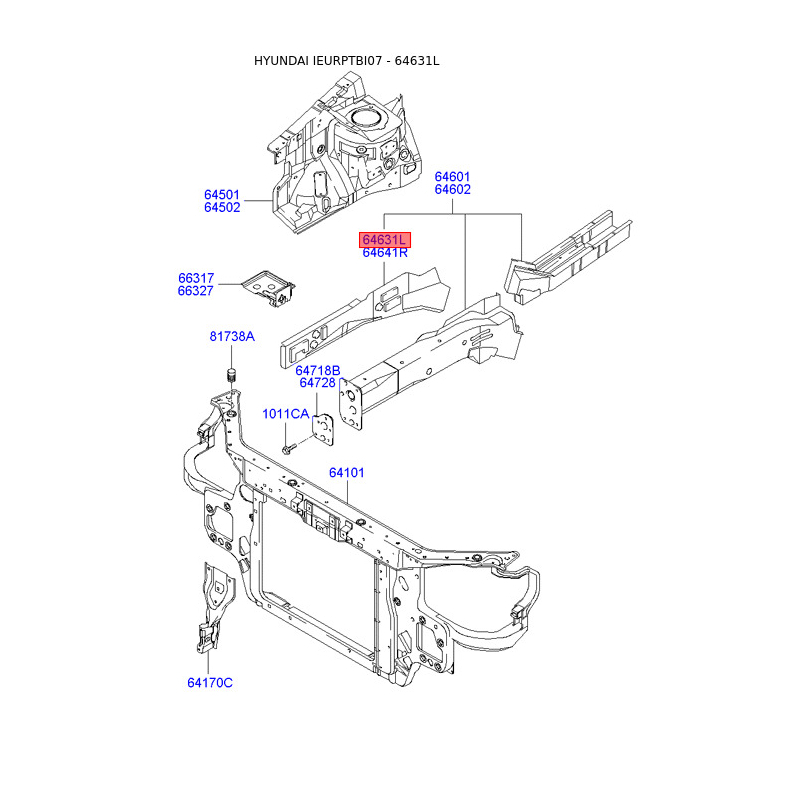 HYUNDAI IEURPTBI07 - 64631L

64501
64502

64601
64602

64631L
64641R

66317
66327

81738A

64718B
64728

1011CA

64101

64170C