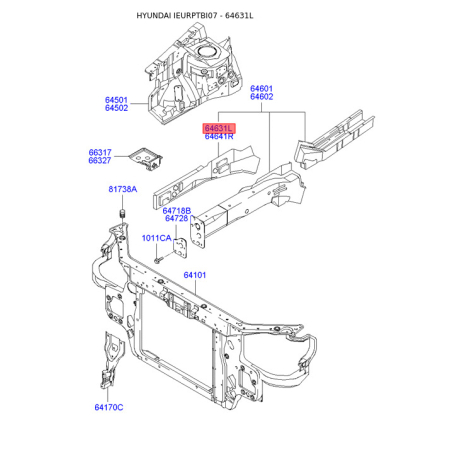 HYUNDAI IEURPTBI07 - 64631L

64501
64502

64601
64602

64631L
64641R

66317
66327

81738A

64718B
64728

1011CA

64101

64170C