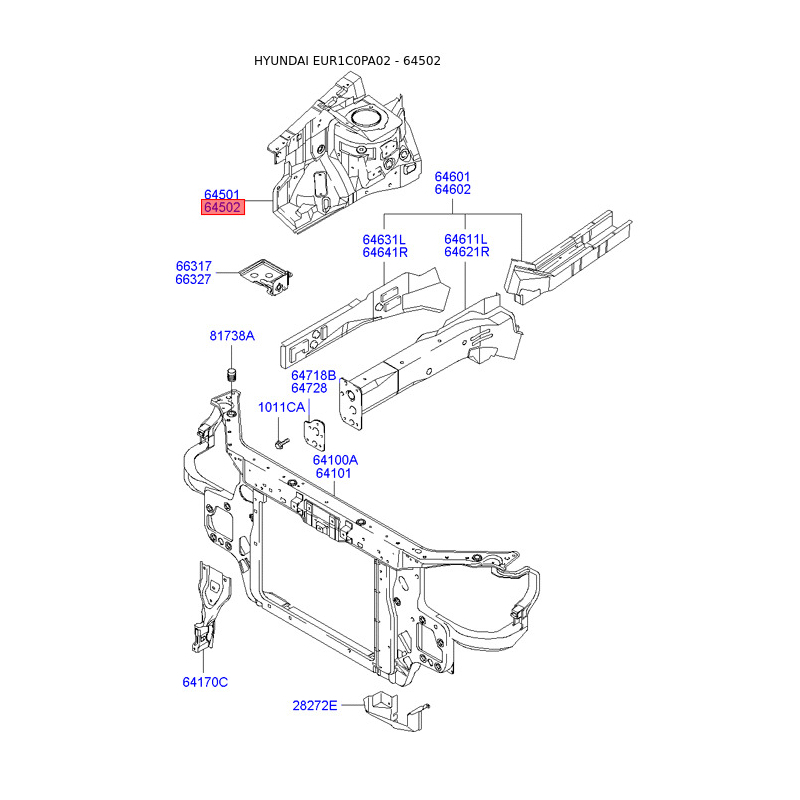 HYUNDAI EUR1C0PA02 - 64502

64501
64502

64601
64602

64631L
64641R

64611L
64621R

66317
66327

81738A

64718B
64728

1011CA

64100A
64101

64170C

28272E