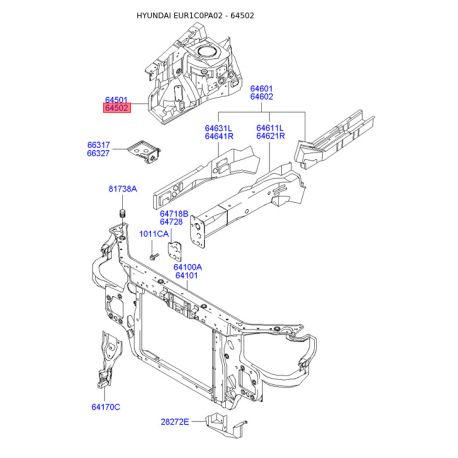 HYUNDAI EUR1C0PA02 - 64502

64501
64502

64601
64602

64631L
64641R

64611L
64621R

66317
66327

81738A

64718B
64728

1011CA

64100A
64101

64170C

28272E