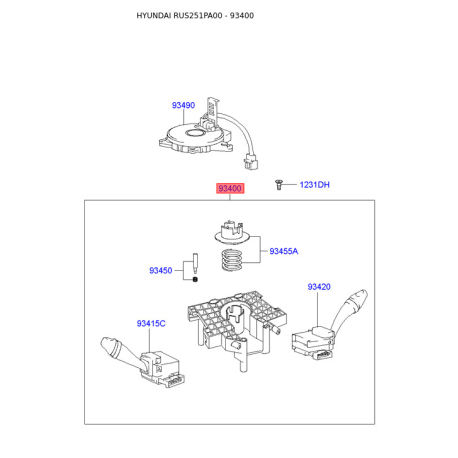 HYUNDAI RUS251PA00 - 93400

93490

1231DH

93400

93455A

93450

93420

93415C