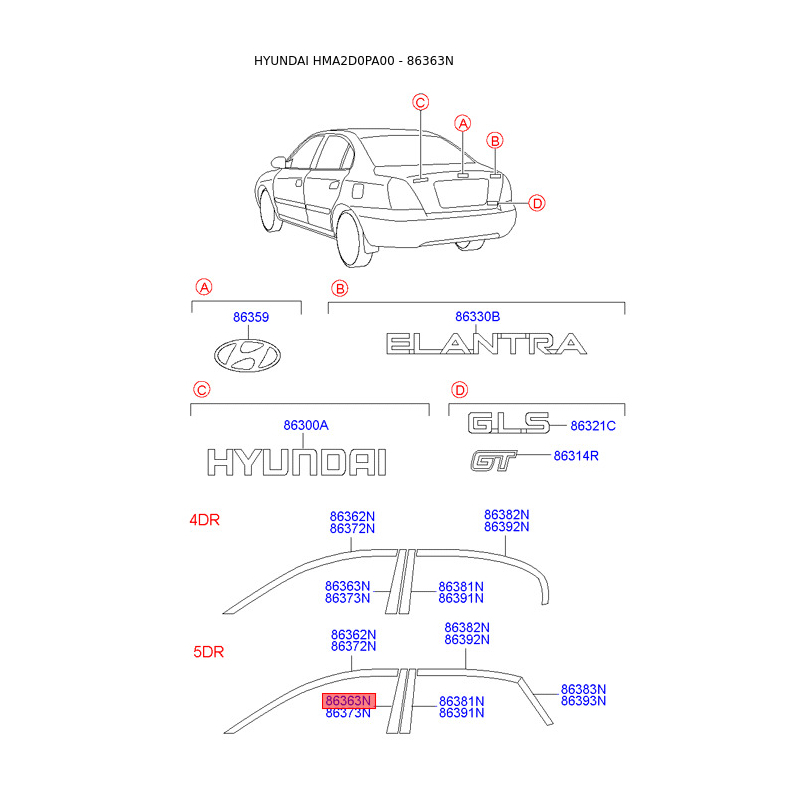 HYUNDAI HMA2D0PA00 - 86363N

C
A
B
D

A
86359

B
86330B
ELANTRA

C
86300A
HYUNDAI

D
G.L.S
86321C
GT
86314R

4DR
86362N
86372N
86382N
86392N
86363N
86373N
86381N
86391N

5DR
86362N
86372N
86382N
86392N
86363N
86373N
86381N
86391N
86383N
86393N