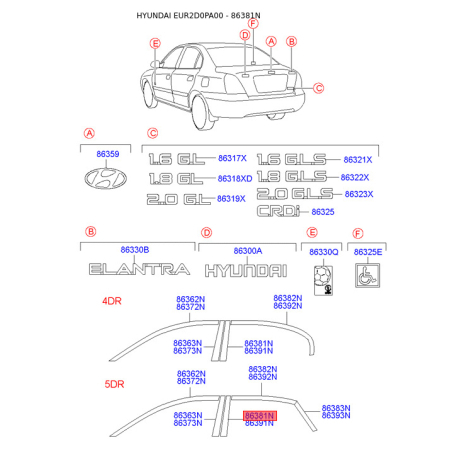 HYUNDAI EUR2D0PA00 - 86381N

E D F A B C

A
86359

C
1.6 GL 86317X
1.8 GL 86318XD
2.0 GL 86319X
1.6 GLS 86321X
1.8 GLS 86322X
2.0 GLS 86323X
CRDi 86325

B
86330B
ELANTRA

D
86300A
HYUNDAI

E
86330Q

F
86325E

4DR
86362N
86372N
86382N
86392N
86363N
86373N
86381N
86391N

5DR
86362N
86372N
86382N
86392N
86363N
86373N
86381N
86391N
86383N
86393N