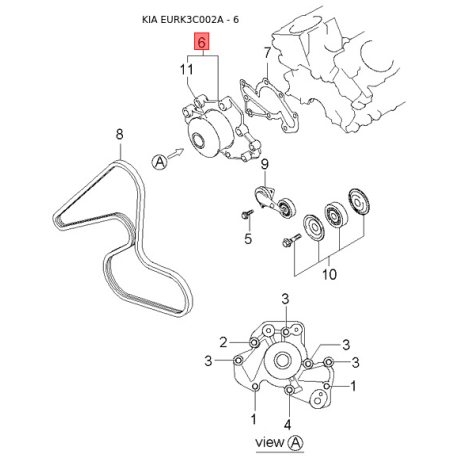 KIA EURK3C002A - 6

6
11
7
8
A
9
5
10
3
2
3
3
3
1
1
4
view A